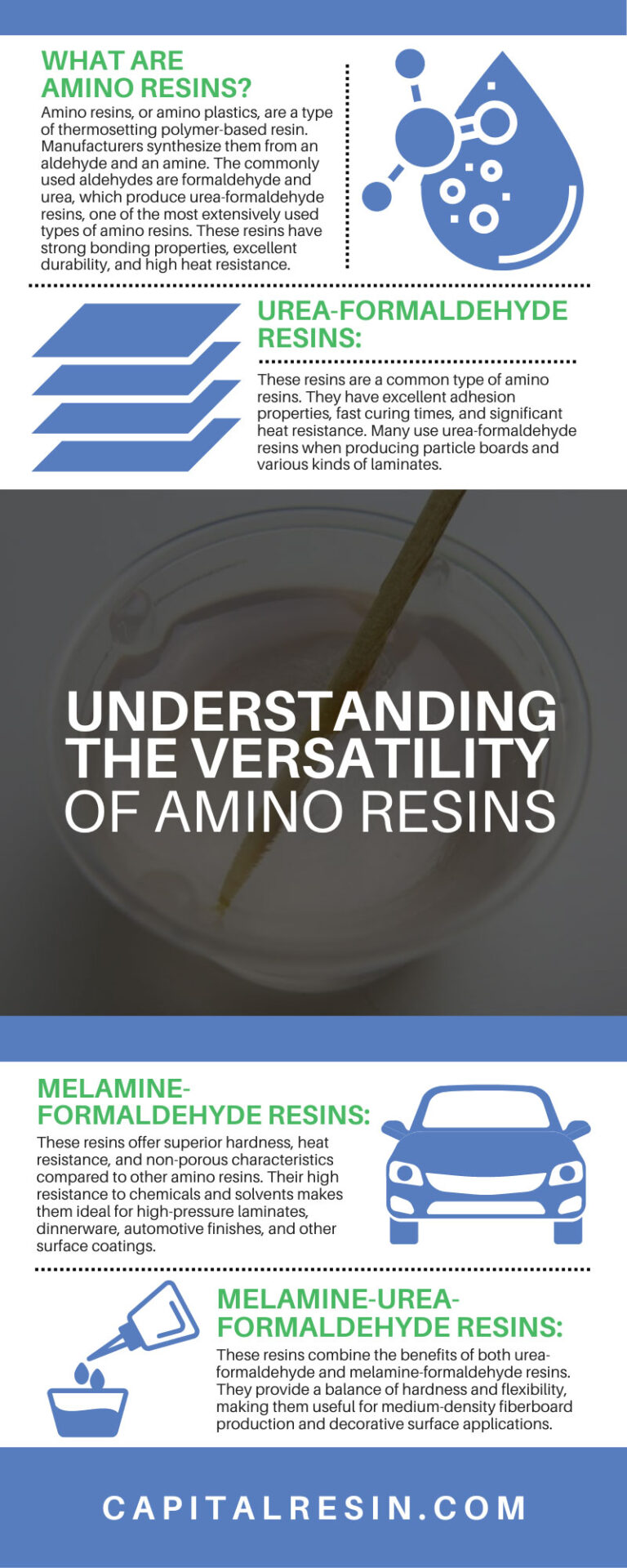 WHAT ARE AMINO RESINS?

Amino resins, or amino plastics, are a type of thermosetting polymer-based resin. Manufacturers synthesize them from an aldehyde and an amine. The commonly used aldehydes are formaldehyde and urea, which produce urea-formaldehyde resins, one of the most extensively used types of amino resins. These resins have strong bonding properties, excellent durability, and high heat resistance.

UREA-FORMALDEHYDE RESINS:

These resins are a common type of amino resins. They have excellent adhesion properties, fast curing times, and significant heat resistance. Many use urea-formaldehyde resins when producing particle boards and various kinds of laminates.

UNDERSTANDING THE VERSATILITY OF AMINO RESINS

MELAMINE-FORMALDEHYDE RESINS:

These resins offer superior hardness, heat resistance, and non-porous characteristics compared to other amino resins. Their high resistance to chemicals and solvents makes them ideal for high-pressure laminates, dinnerware, automotive finishes, and other surface coatings.

MELAMINE-UREA-FORMALDEHYDE RESINS:

These resins combine the benefits of both urea-formaldehyde and melamine-formaldehyde resins. They provide a balance of hardness and flexibility, making them useful for medium-density fiberboard production and decorative surface applications.

CAPITALRESIN.COM