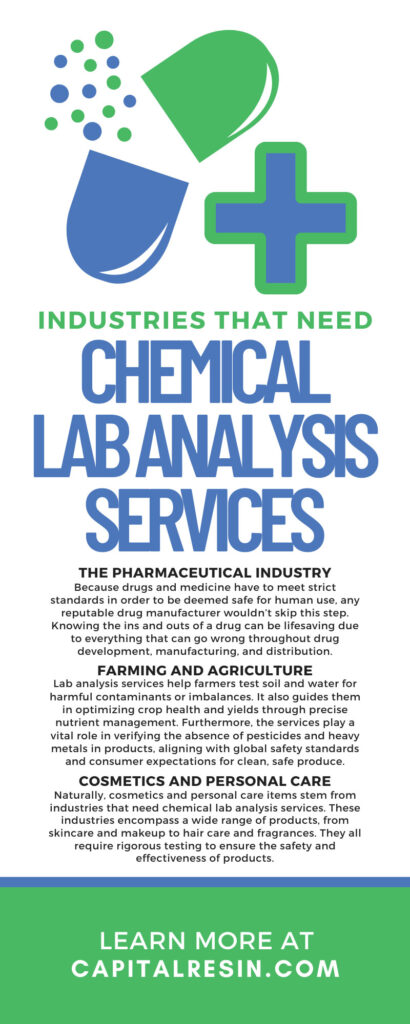 INDUSTRIES THAT NEED
CHEMICAL LAB ANALYSIS SERVICES

THE PHARMACEUTICAL INDUSTRY
Because drugs and medicine have to meet strict standards in order to be deemed safe for human use, any reputable drug manufacturer wouldn't skip this step. Knowing the ins and outs of a drug can be lifesaving due to everything that can go wrong throughout drug development, manufacturing, and distribution.

FARMING AND AGRICULTURE
Lab analysis services help farmers test soil and water for harmful contaminants or imbalances. It also guides them in optimizing crop health and yields through precise nutrient management. Furthermore, the services play a vital role in verifying the absence of pesticides and heavy metals in products, aligning with global safety standards and consumer expectations for clean, safe produce.

COSMETICS AND PERSONAL CARE
Naturally, cosmetics and personal care items stem from industries that need chemical lab analysis services. These industries encompass a wide range of products, from skincare and makeup to hair care and fragrances. They all require rigorous testing to ensure the safety and effectiveness of products.

LEARN MORE AT
CAPITALRESIN.COM